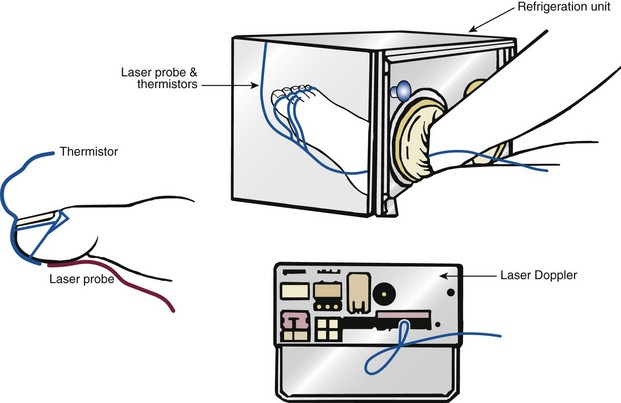 Refrigeration unit

Laser probe & thermistors

Thermistor

Laser probe

Laser Doppler