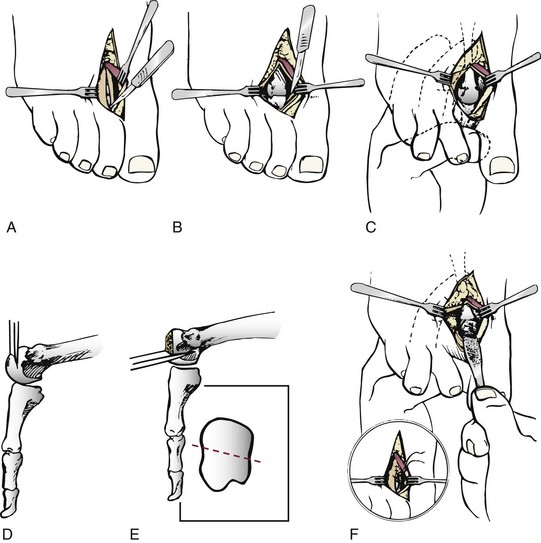 A
B
C
D
E
F