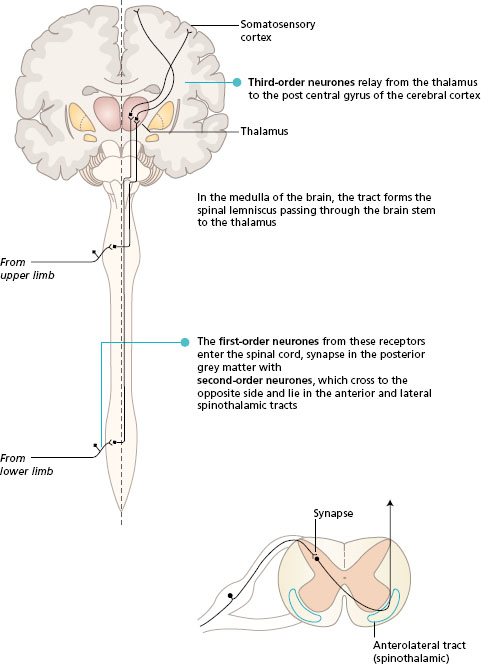 Somatosensory cortex

Third-order neurones relay from the thalamus to the post central gyrus of the cerebral cortex

Thalamus

In the medulla of the brain, the tract forms the spinal lemniscus passing through the brain stem to the thalamus

From upper limb

The first-order neurones from these receptors enter the spinal cord, synapse in the posterior grey matter with second-order neurones, which cross to the opposite side and lie in the anterior and lateral spinothalamic tracts

From lower limb

Synapse

Anterolateral tract (spinothalamic)