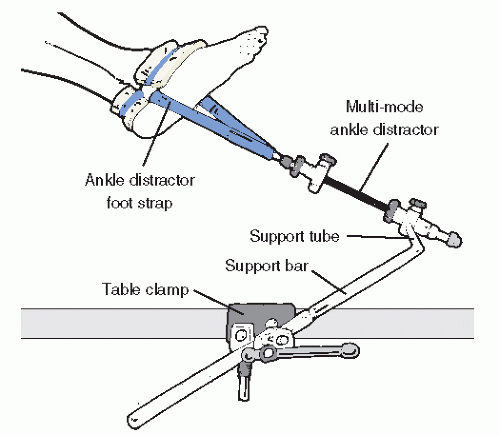 Multi-mode ankle distractor

Ankle distractor foot strap

Support tube

Support bar

Table clamp