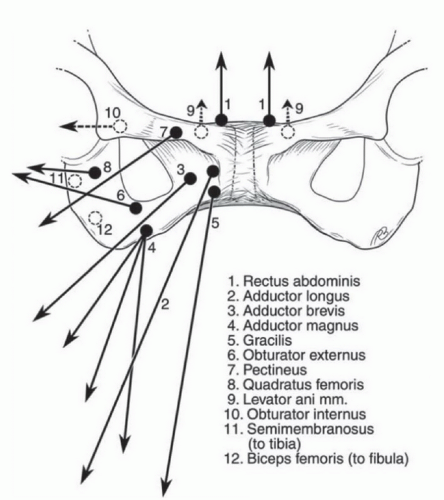 10
9
1
1
9
7
8
11
3
6
12
4
5
2

1. Rectus abdominis
2. Adductor longus
3. Adductor brevis
4. Adductor magnus
5. Gracilis
6. Obturator externus
7. Pectineus
8. Quadratus femoris
9. Levator ani mm.
10. Obturator internus
11. Semimembranosus (to tibia)
12. Biceps femoris (to fibula)