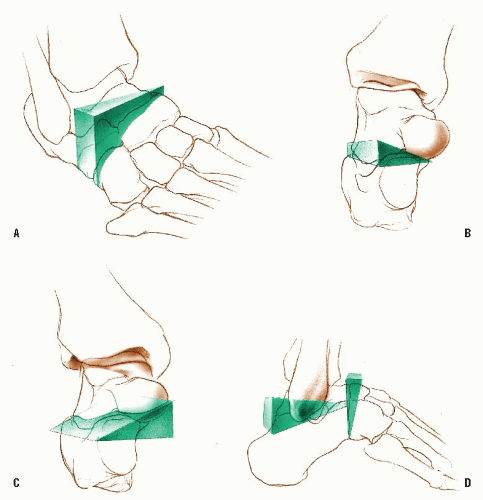 A

B

C

D