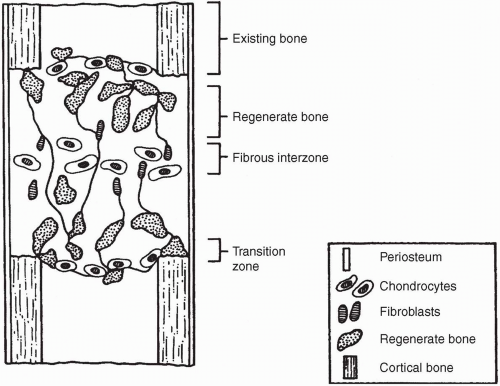 Existing bone

Regenerate bone

Fibrous interzone

Transition zone

Periosteum

Chondrocytes

Fibroblasts

Regenerate bone

Cortical bone