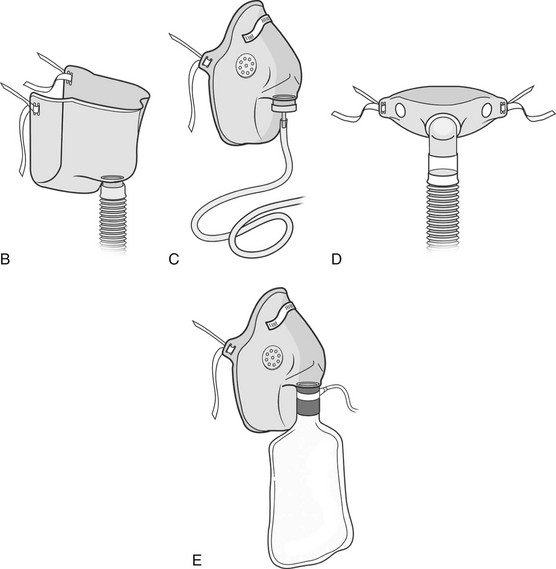 B

C

D

E