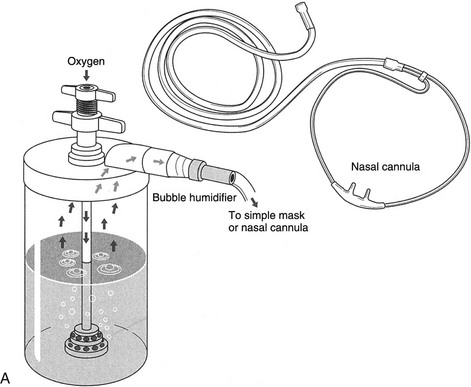 Oxygen

Nasal cannula

Bubble humidifier

To simple mask or nasal cannula

A