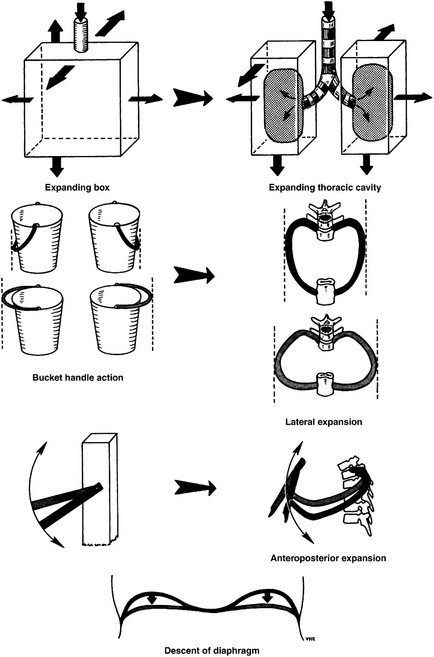 Expanding box

Expanding thoracic cavity

Bucket handle action

Lateral expansion

Anteroposterior expansion

Descent of diaphragm