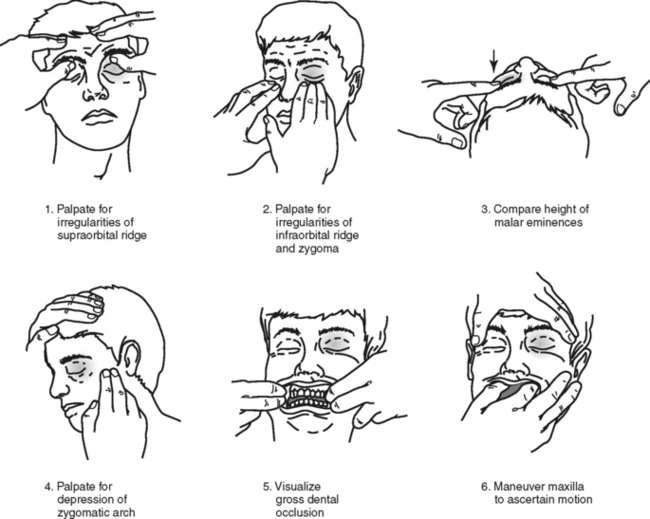 1. Palpate for irregularities of supraorbital ridge

2. Palpate for irregularities of infraorbital ridge and zygoma

3. Compare height of malar eminences

4. Palpate for depression of zygomatic arch

5. Visualize gross dental occlusion

6. Maneuver maxilla to ascertain motion