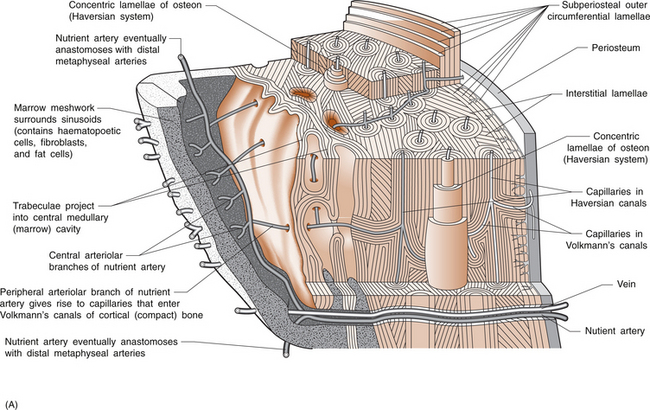 Concentric lamellae of osteon (Haversian system)

Nutrient artery eventually anastomoses with distal metaphyseal arteries

Marrow meshwork surrounds sinusoids (contains haematopoetic cells, fibroblasts, and fat cells)

Trabeculae project into central medullary (marrow) cavity

Central arteriolar branches of nutrient artery

Peripheral arteriolar branch of nutrient artery gives rise to capillaries that enter Volkmann's canals of cortical (compact) bone

Nutrient artery eventually anastomoses with distal metaphyseal arteries

Subperiosteal outer circumferential lamellae

Periosteum

Interstitial lamellae

Concentric lamellae of osteon (Haversian system)

Capillaries in Haversian canals

Capillaries in Volkmann's canals

Vein

Nutient artery

(A)