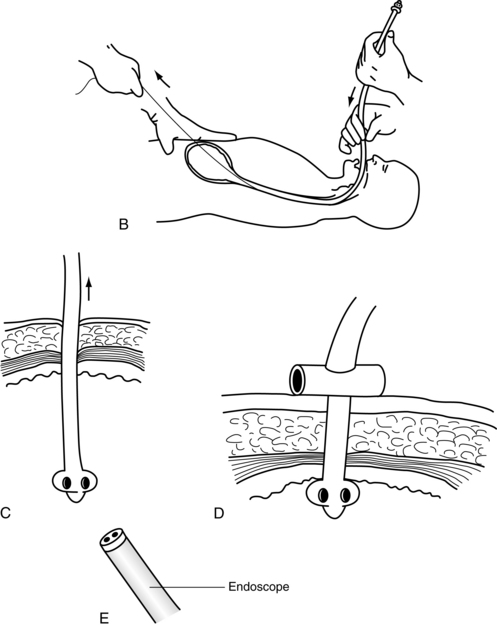 B

C

D

Endoscope

E