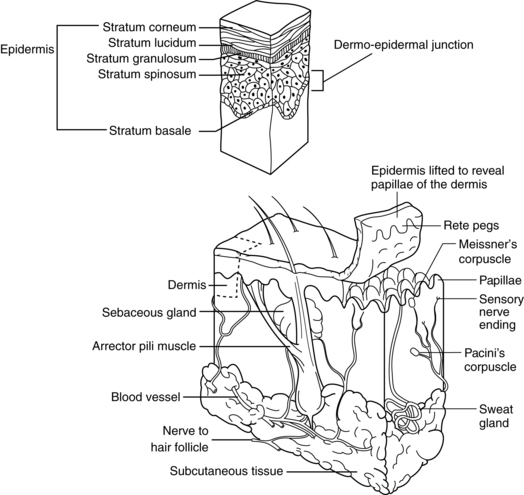 Epidermis
Stratum corneum
Stratum lucidum
Stratum granulosum
Stratum spinosum
Stratum basale
Dermo-epidermal junction

Epidermis lifted to reveal papillae of the dermis
Rete pegs
Meissner's corpuscle
Papillae
Sensory nerve ending
Pacini's corpuscle
Sweat gland
Dermis
Sebaceous gland
Arrector pili muscle
Blood vessel
Nerve to hair follicle
Subcutaneous tissue