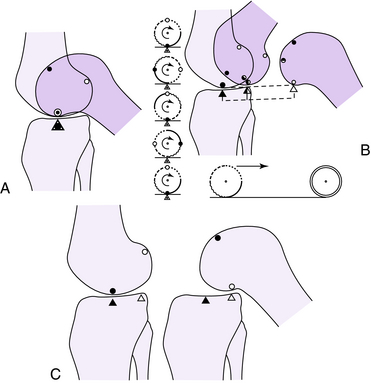 A

B

C