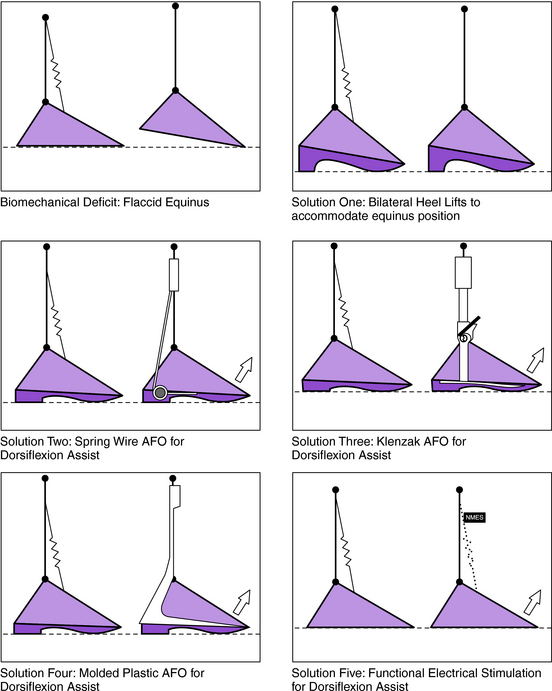 Biomechanical Deficit: Flaccid Equinus

Solution One: Bilateral Heel Lifts to accommodate equinus position

Solution Two: Spring Wire AFO for Dorsiflexion Assist

Solution Three: Klenzak AFO for Dorsiflexion Assist

Solution Four: Molded Plastic AFO for Dorsiflexion Assist

NMES

Solution Five: Functional Electrical Stimulation for Dorsiflexion Assist