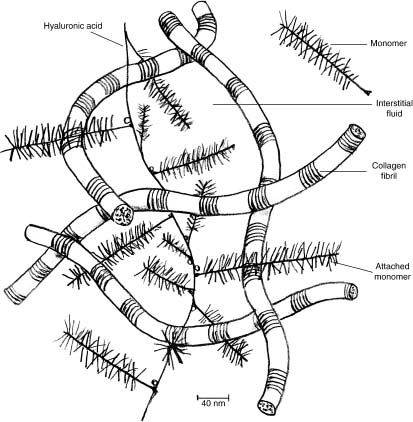 Hyaluronic acid

Monomer

Interstitial fluid

Collagen fibril

Attached monomer

40 nm