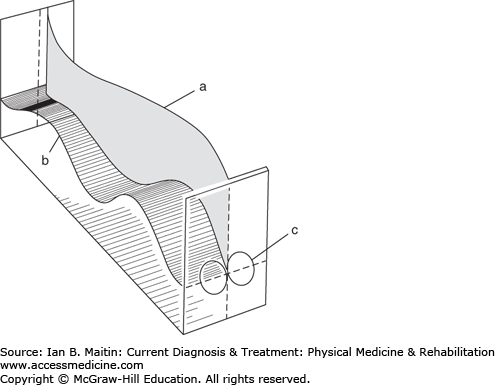 a

b

c

Source: Ian B. Maitin: Current Diagnosis & Treatment: Physical Medicine & Rehabilitation
www.accessmedicine.com
Copyright © McGraw-Hill Education. All rights reserved.