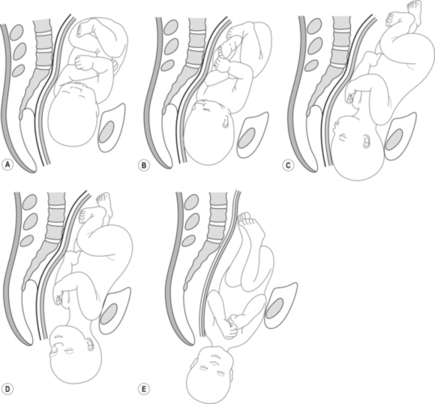 A
B
C
D
E