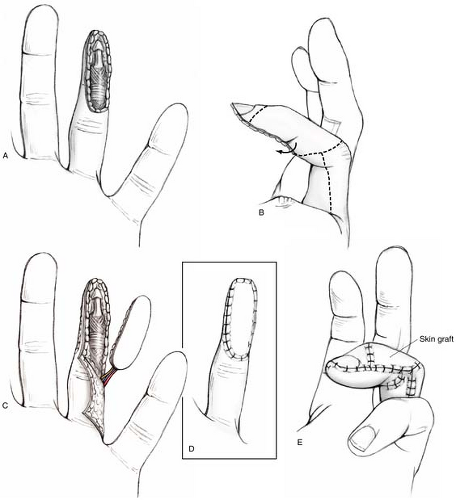 A

B

C

D

Skin graft

E