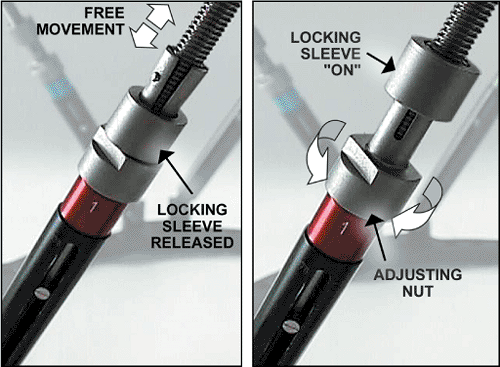 FREE MOVEMENT

1

LOCKING SLEEVE RELEASED

LOCKING SLEEVE "ON"

1

ADJUSTING NUT