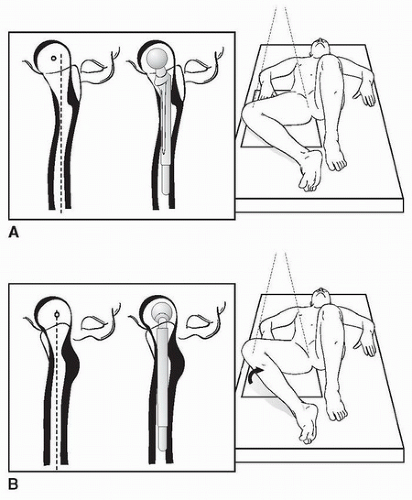 A

B