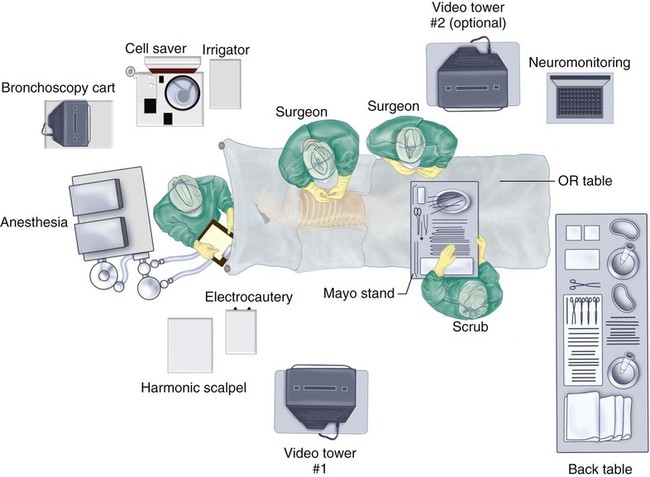 Video tower #2 (optional)

Cell saver

Irrigator

Neuromonitoring

Bronchoscopy cart

Surgeon

Surgeon

OR table

Anesthesia

Electrocautery

Mayo stand

Scrub

Harmonic scalpel

Video tower #1

Back table