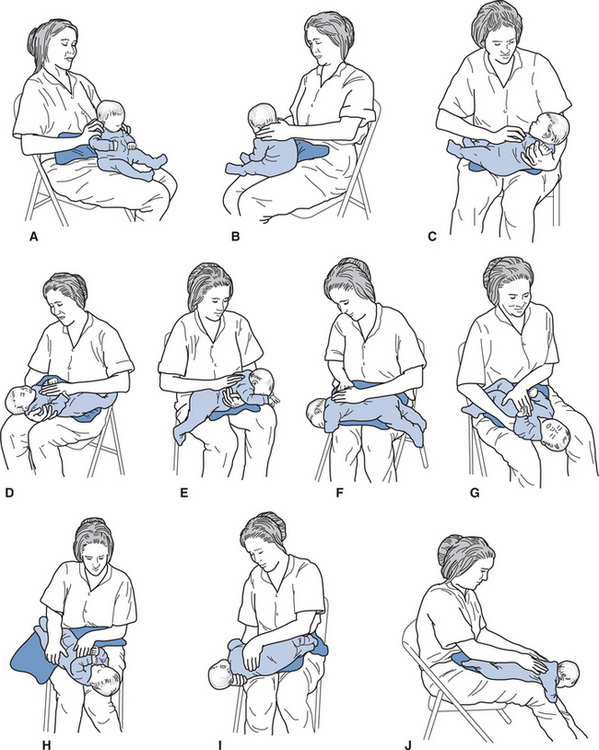 A
B
C
D
E
F
G
H
I
J