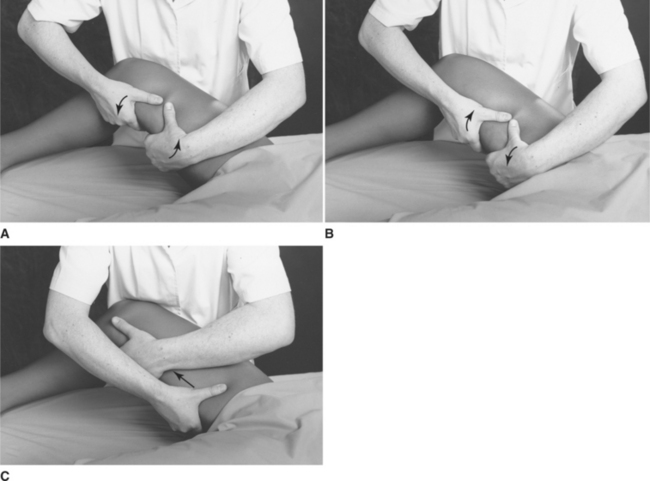 A

B

C