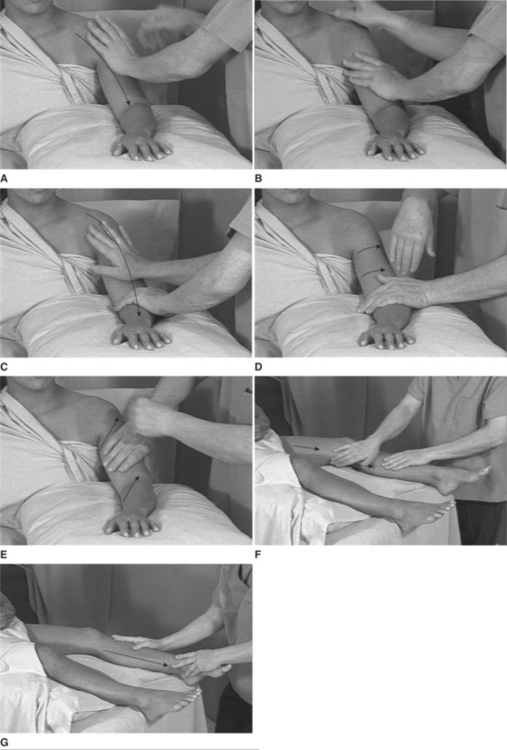 A

B

C

D

E

F

G