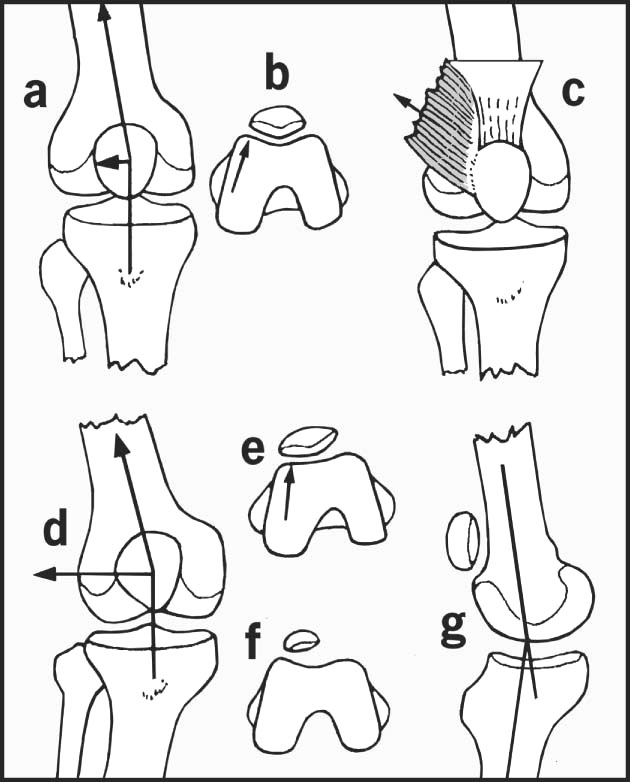 a
b
c
d
e
f
g