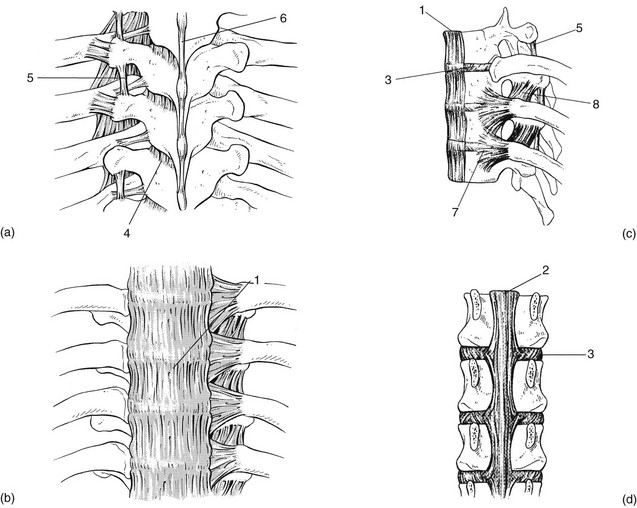 6
5
4
(a)
1
5
3
8
7
(c)
1
(b)
2
3
(d)