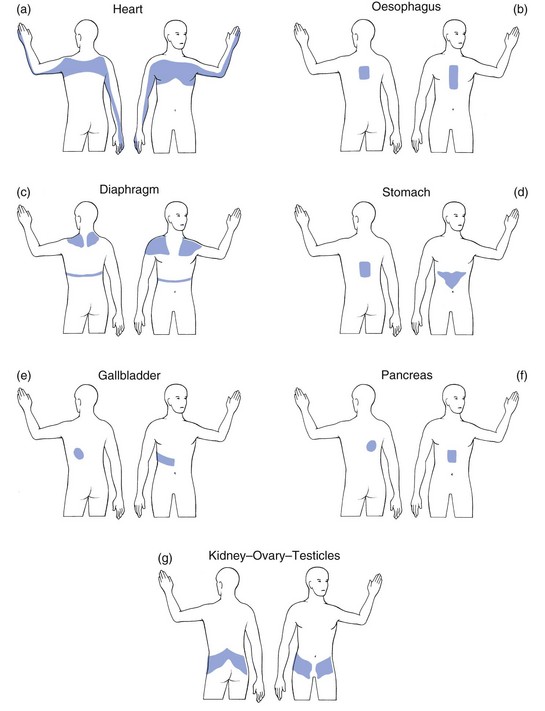 (a) Heart

Oesophagus (b)

(c) Diaphragm

Stomach (d)

(e) Gallbladder

Pancreas (f)

(g) Kidney–Ovary–Testicles