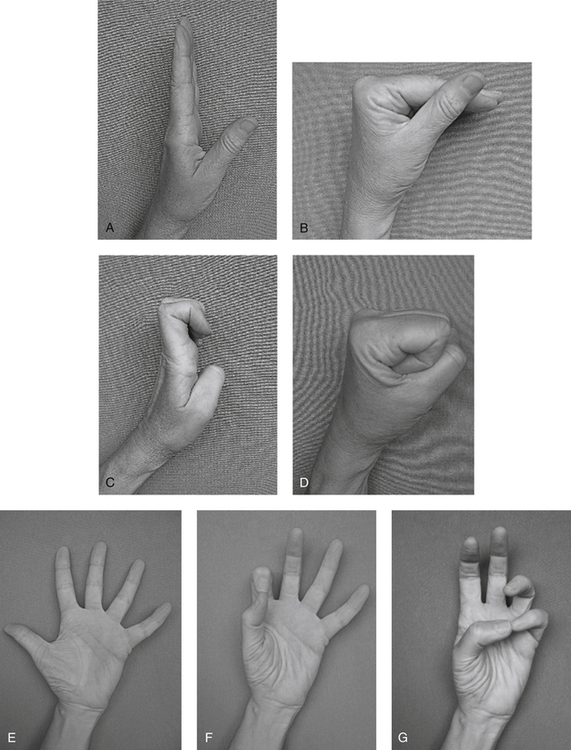 A

B

C

D

E

F

G