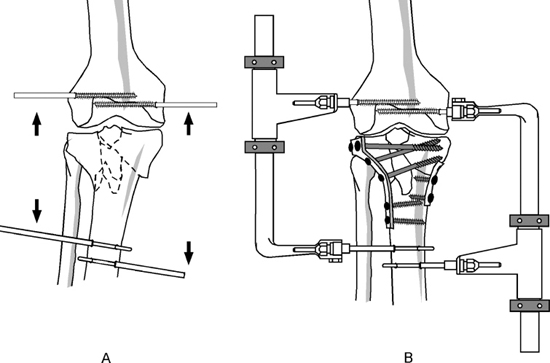 A

B