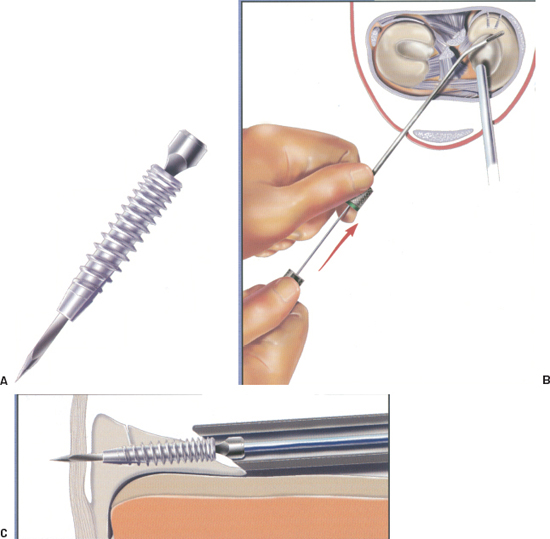 A

B

C