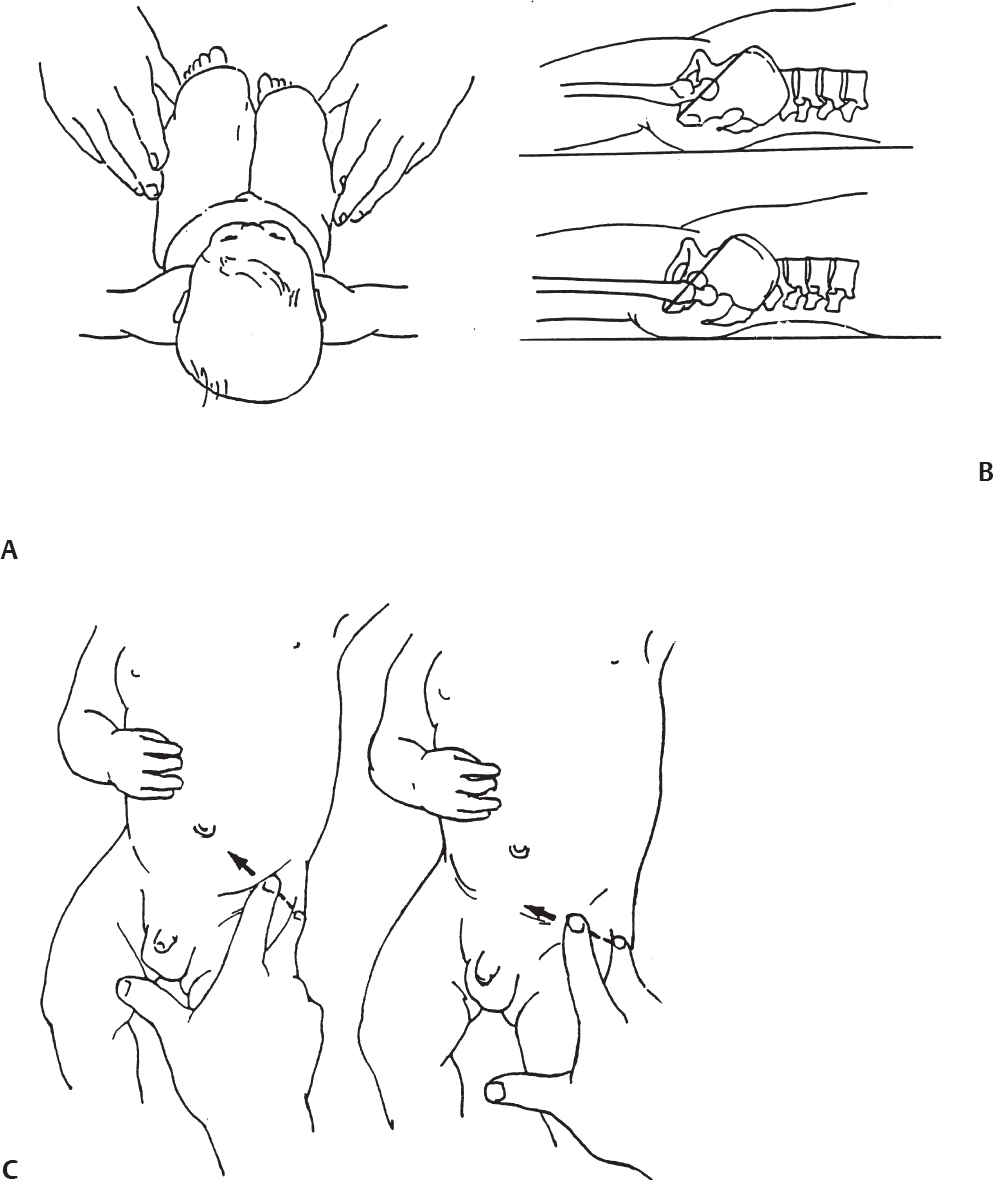 B

A

C