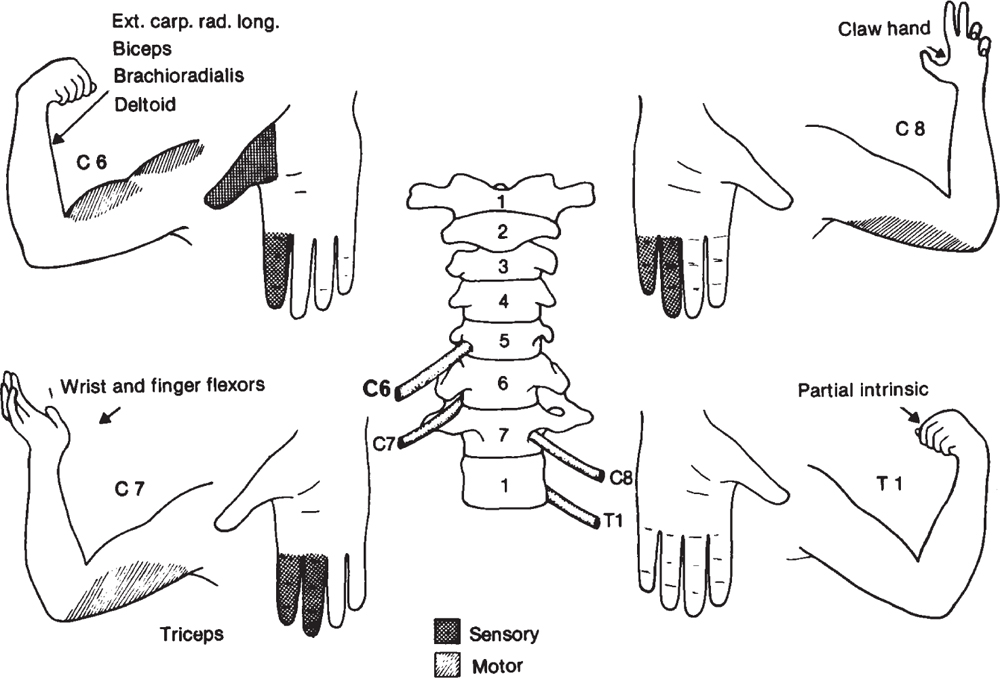 Ext. carp. rad. long.
Biceps
Brachioradialis
Deltoid

C 6

Claw hand

C 8

1
2
3
4
5
6
7
1

C6
C7
C8
T1

Wrist and finger flexors

C 7

Triceps

Partial intrinsic

T 1

Sensory
Motor