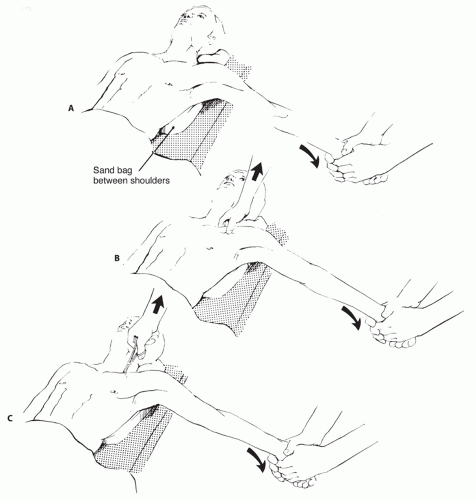 A

Sand bag between shoulders

B

C