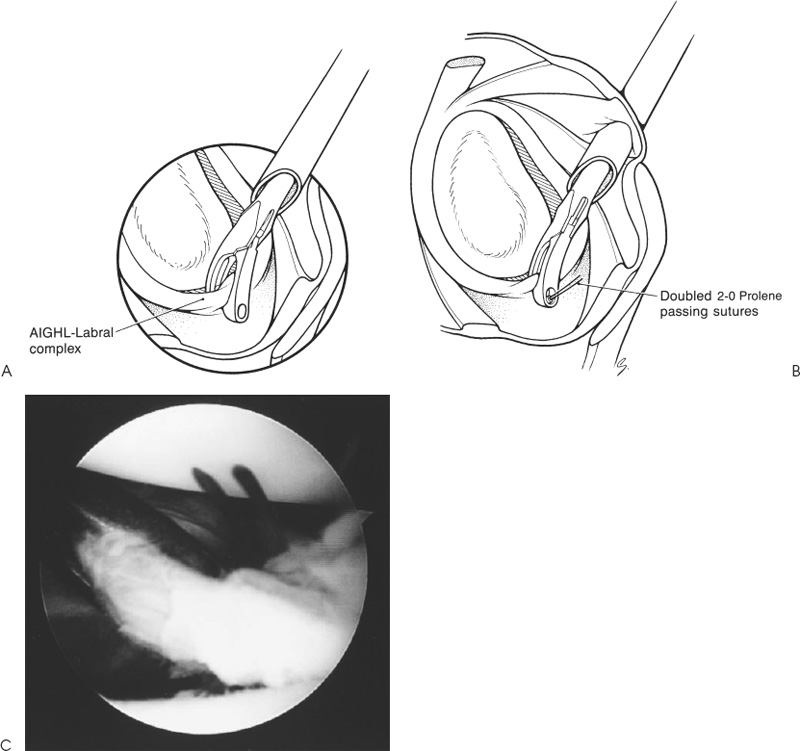 AIGHL-Labral complex

A

Doubled 2-0 Prolene passing sutures

B

C