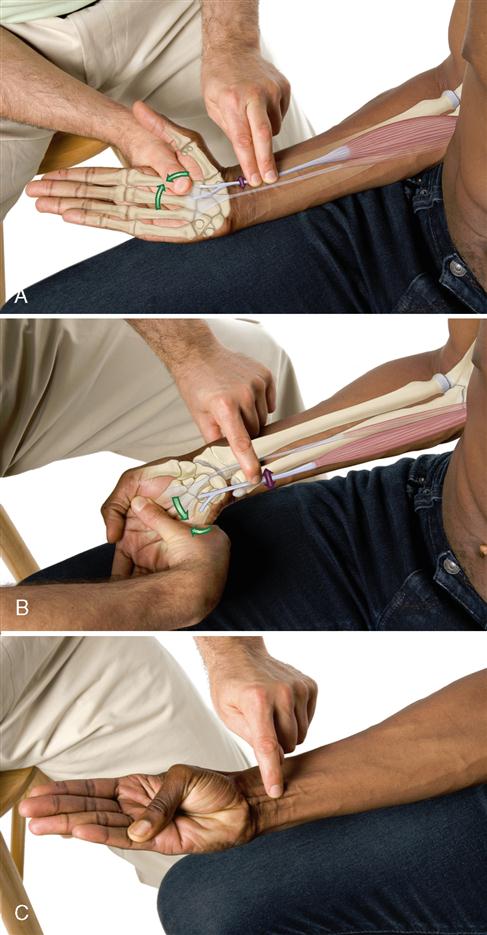 A

B

C