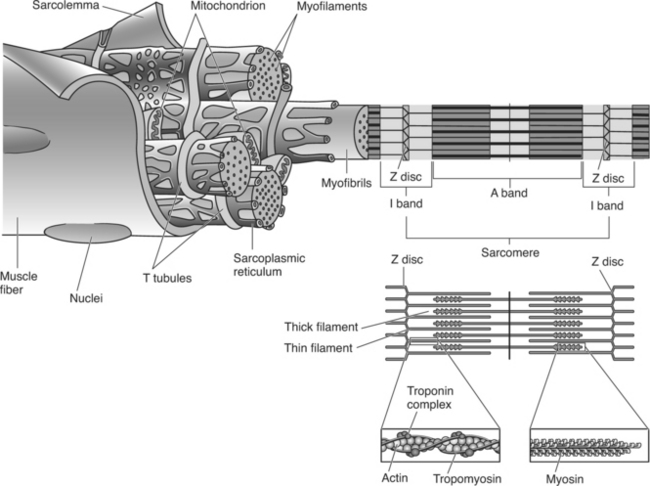 Sarcolemma
Mitochondrion
Myofilaments
Myofibrils
Z disc
A band
Z disc
I band
I band
Sarcomere
Muscle fiber
Nuclei
T tubules
Sarcoplasmic reticulum
Z disc
Z disc
Thick filament
Thin filament
Troponin complex
Actin
Tropomyosin
Myosin