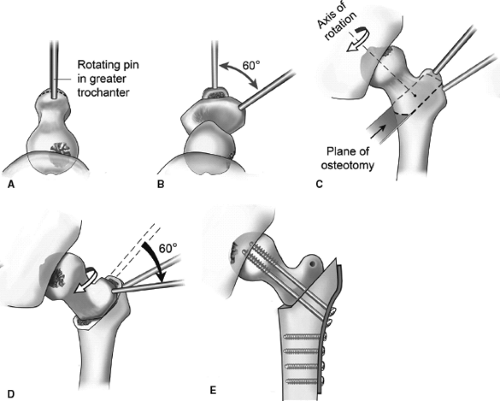 Rotating pin in greater trochanter

A

60°

B

Axis of rotation

Plane of osteotomy

C

60°

D

E